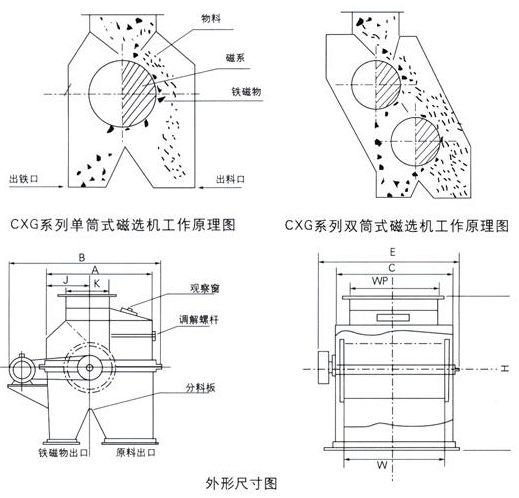 物料
磁系
铁磁物
出铁口
出料口

CXG系列单筒式磁选机工作原理图

CXG系列双筒式磁选机工作原理图

B
A
J
K
观察窗
调解螺杆
分料板
铁磁物出口
原料出口

E
C
WP
H
W

外形尺寸图